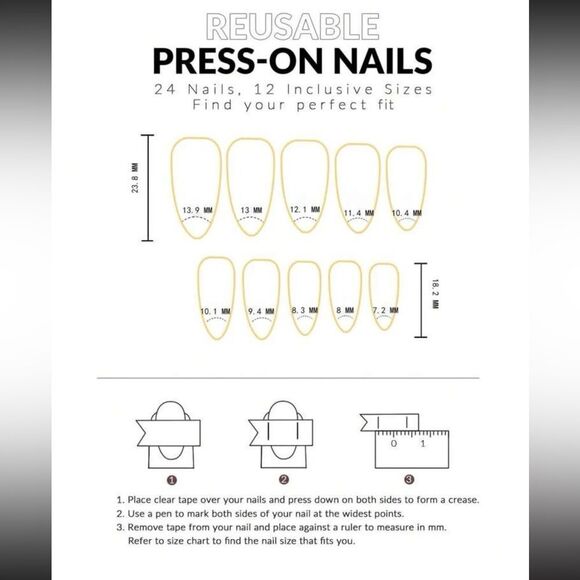 REUSABLE
PRESS-ON NAILS
24 Nails, 12 Inclusive Sizes
Find your perfect fit

23.8 MM

13.9 MM
13 MM
12.1 MM
11.4 MM
10.4 MM

10.1 MM
9.4 MM
8.3 MM
8 MM
7.2 MM

18.2 MM

0 1

1
2
3

1. Place clear tape over your nails and press down on both sides to form a crease.
2. Use a pen to mark both sides of your nail at the widest points.
3. Remove tape from your nail and place against a ruler to measure in mm. Refer to size chart to find the nail size that fits you.